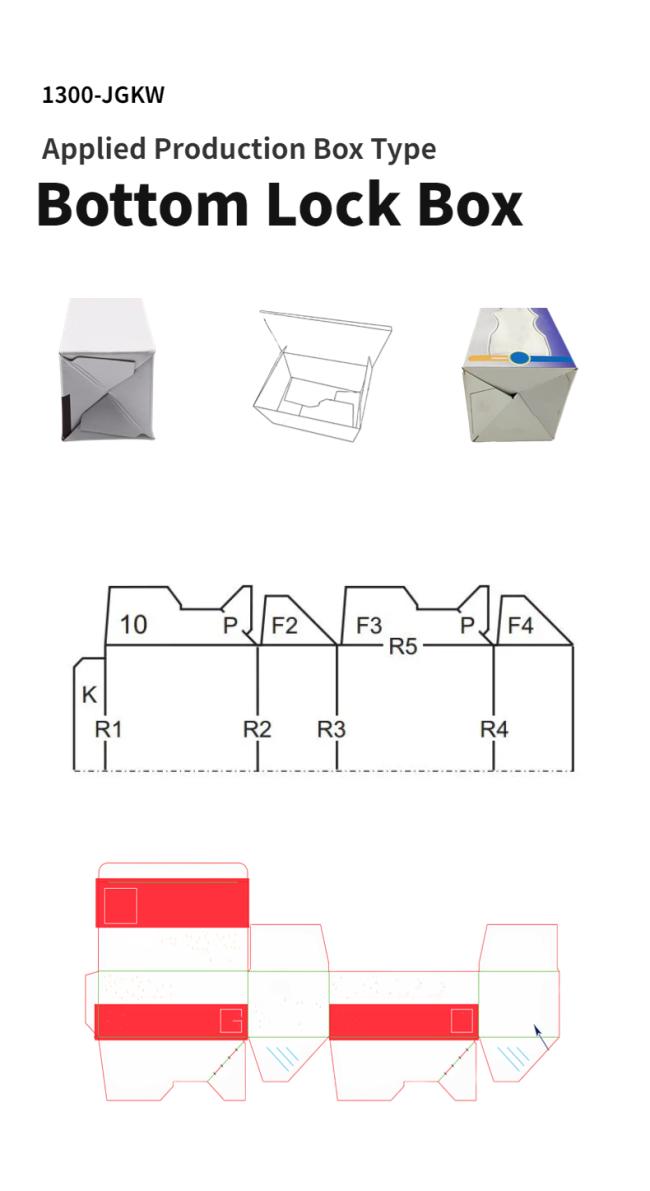 1300-JGKW

Applied Production Box Type

Bottom Lock Box

10 P F2 F3 P F4

R5

K

R1 R2 R3 R4