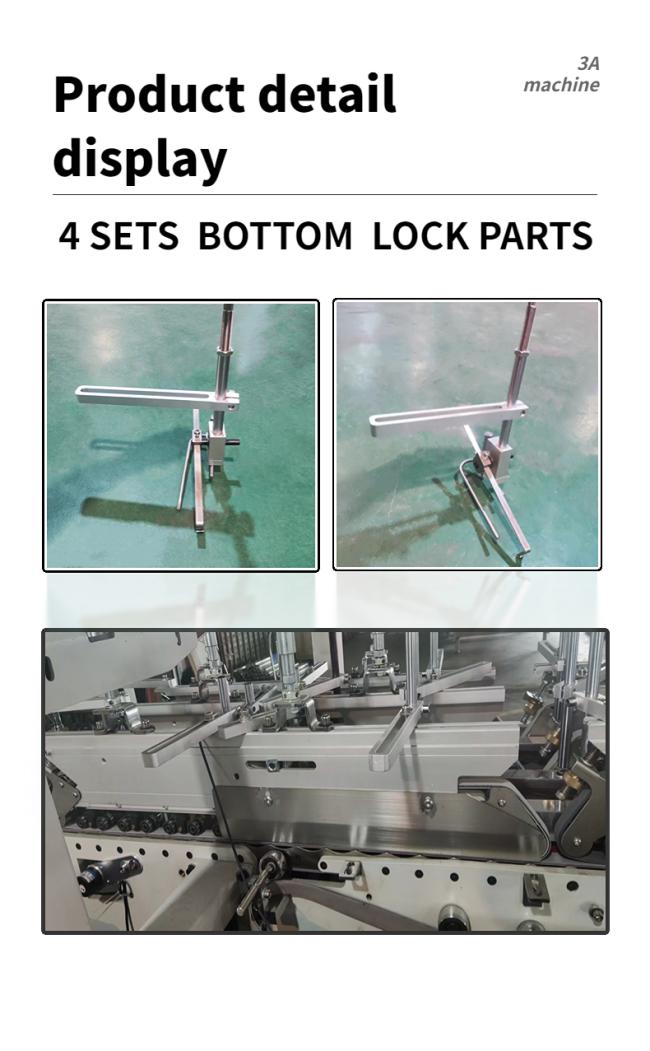 Product detail display

3A machine

4 SETS BOTTOM LOCK PARTS