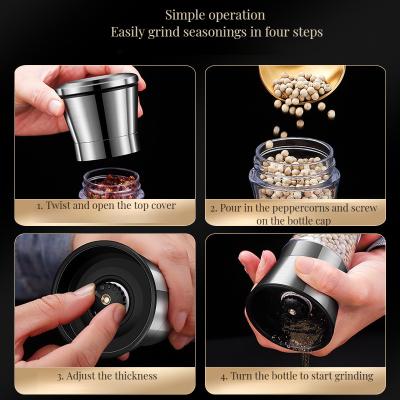 Simple operation
Easily grind seasonings in four steps

1. Twist and open the top cover

2. Pour in the peppercorns and screw on the bottle cap

3. Adjust the thickness

4. Turn the bottle to start grinding