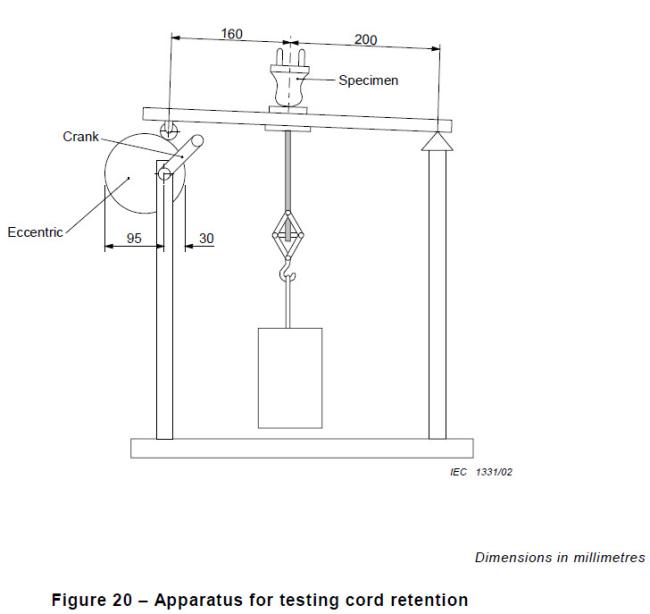 160
200
Specimen
Crank
Eccentric
95
30
IEC 1331/02

Dimensions in millimetres

Figure 20 – Apparatus for testing cord retention