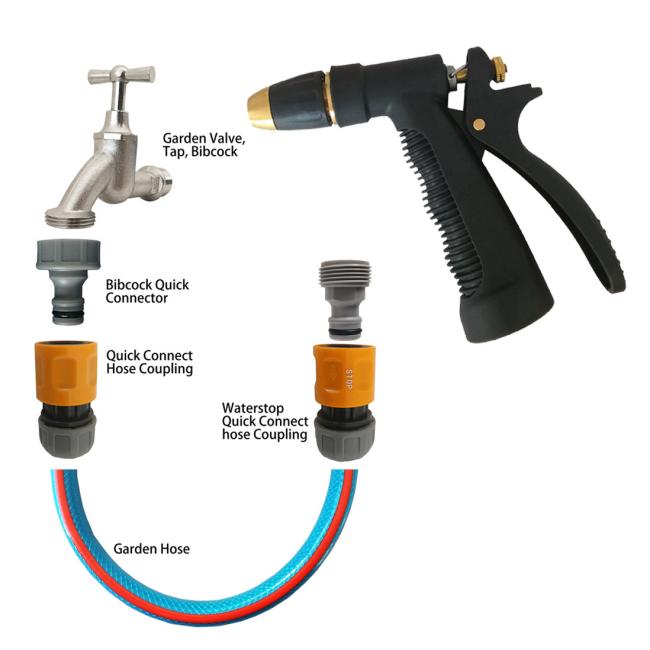 Garden Valve, Tap, Bibcock

Bibcock Quick Connector

Quick Connect Hose Coupling

STOP

Waterstop Quick Connect hose Coupling

Garden Hose