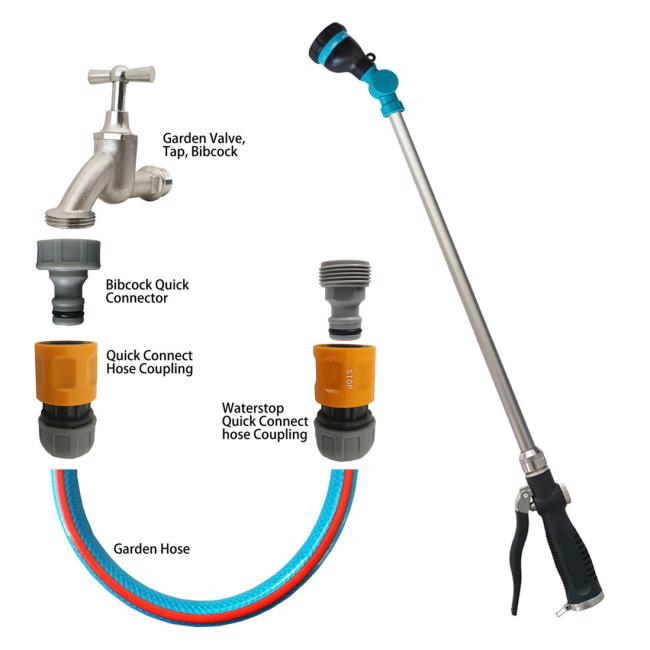 Garden Valve, Tap, Bibcock

Bibcock Quick Connector

Quick Connect Hose Coupling

STOP

Waterstop Quick Connect hose Coupling

Garden Hose