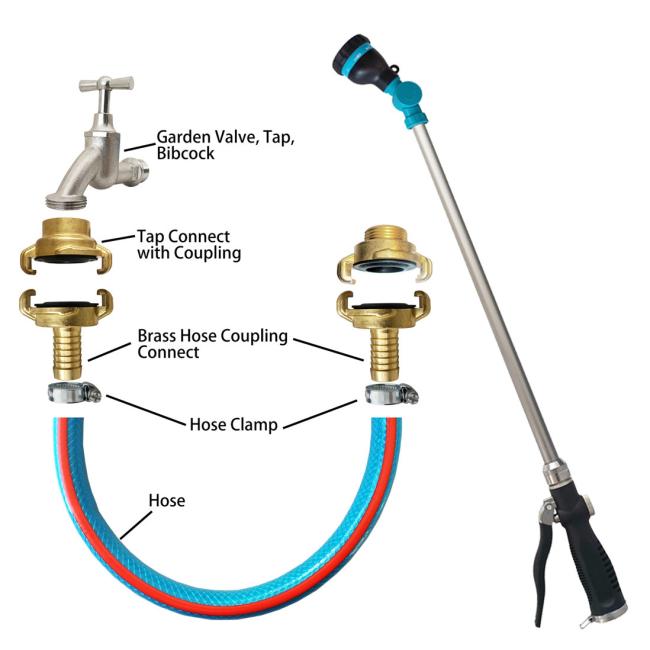 Garden Valve, Tap, Bibcock

Tap Connect with Coupling

Brass Hose Coupling Connect

Hose Clamp

Hose