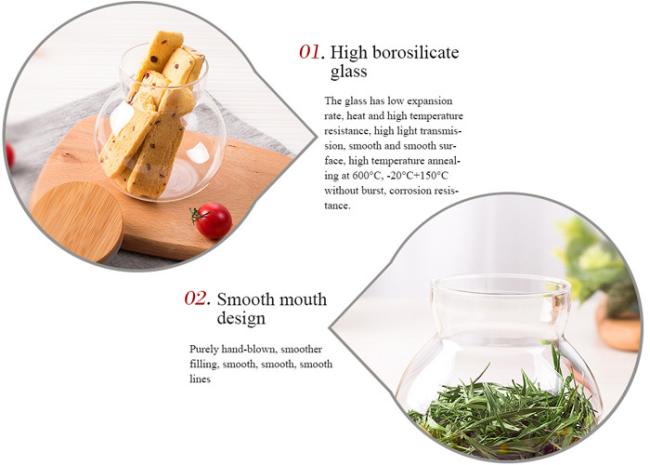 01. High borosilicate glass

The glass has low expansion rate, heat and high temperature resistance, high light transmission, smooth and smooth surface, high temperature annealing at 600°C, -20°C+150°C without burst, corrosion resistance.

02. Smooth mouth design

Purely hand-blown, smoother filling, smooth, smooth, smooth lines