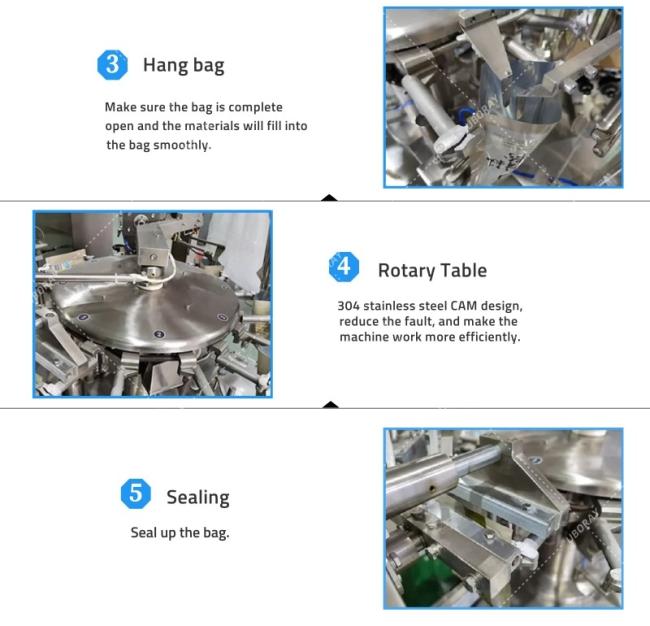 3 Hang bag

Make sure the bag is complete open and the materials will fill into the bag smoothly.

UBORAY

4 Rotary Table

304 stainless steel CAM design, reduce the fault, and make the machine work more efficiently.

5 Sealing

Seal up the bag.

UBORAY