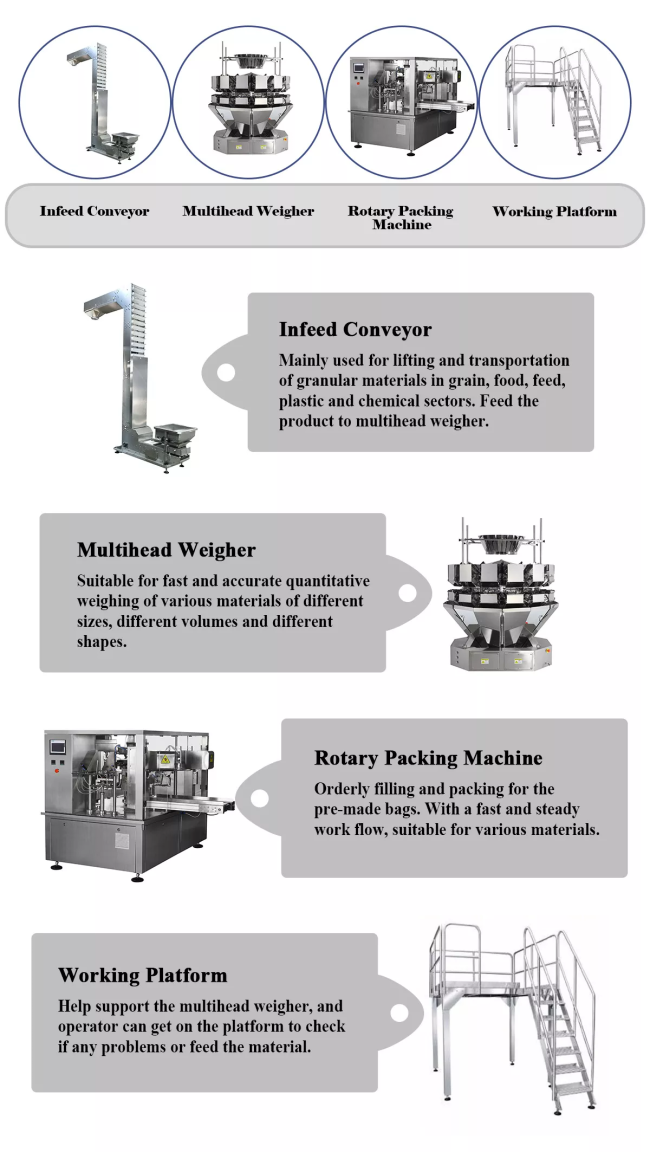 Infeed Conveyor
Multihead Weigher
Rotary Packing Machine
Working Platform

Infeed Conveyor
Mainly used for lifting and transportation of granular materials in grain, food, feed, plastic and chemical sectors. Feed the product to multihead weigher.

Multihead Weigher
Suitable for fast and accurate quantitative weighing of various materials of different sizes, different volumes and different shapes.

Rotary Packing Machine
Orderly filling and packing for the pre-made bags. With a fast and steady work flow, suitable for various materials.

Working Platform
Help support the multihead weigher, and operator can get on the platform to check if any problems or feed the material.