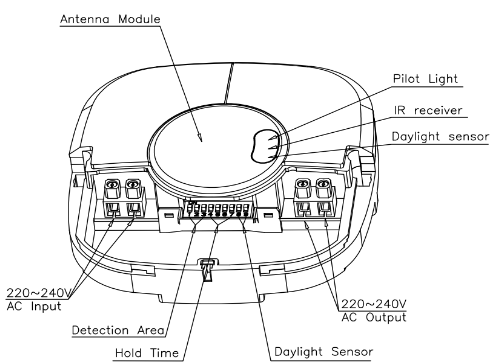 Antenna Module

Pilot Light

IR receiver

Daylight sensor

220~240V
AC Input

Detection Area

Hold Time

Daylight Sensor

220~240V
AC Output