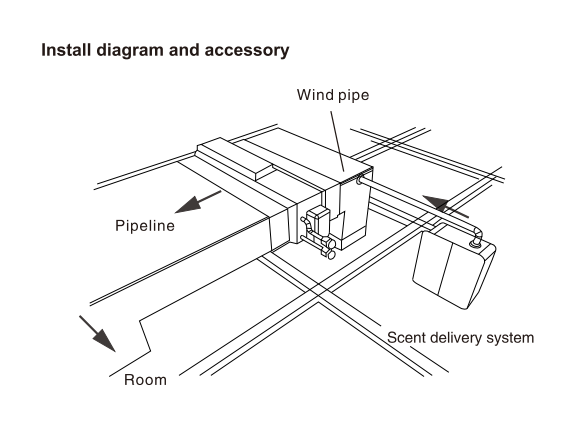 Install diagram and accessory

Wind pipe

Pipeline

Scent delivery system

Room