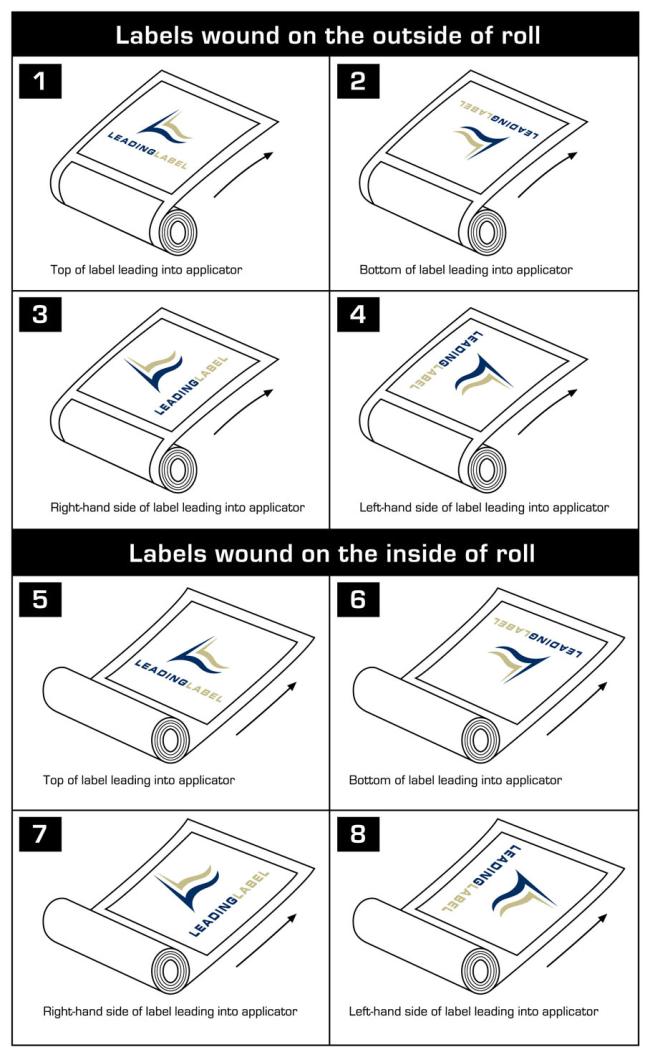 Labels wound on the outside of roll

1

LEADINGLABEL

Top of label leading into applicator

2

LEADINGLABEL

Bottom of label leading into applicator

3

LEADINGLABEL

Right-hand side of label leading into applicator

4

LEADINGLABEL

Left-hand side of label leading into applicator

Labels wound on the inside of roll

5

LEADINGLABEL

Top of label leading into applicator

6

LEADINGLABEL

Bottom of label leading into applicator

7

LEADINGLABEL

Right-hand side of label leading into applicator

8

LEADINGLABEL

Left-hand side of label leading into applicator