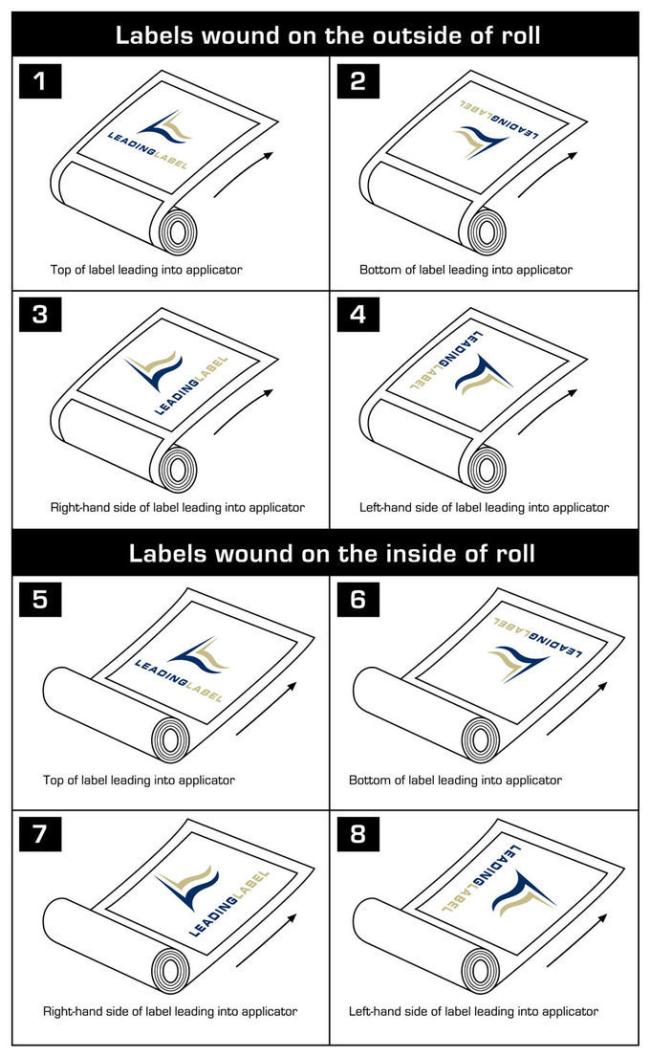 Labels wound on the outside of roll

1

LEADINGLABEL

Top of label leading into applicator

2

LEADINGLABEL

Bottom of label leading into applicator

3

LEADINGLABEL

Right-hand side of label leading into applicator

4

LEADINGLABEL

Left-hand side of label leading into applicator

Labels wound on the inside of roll

5

LEADINGLABEL

Top of label leading into applicator

6

LEADINGLABEL

Bottom of label leading into applicator

7

LEADINGLABEL

Right-hand side of label leading into applicator

8

LEADINGLABEL

Left-hand side of label leading into applicator