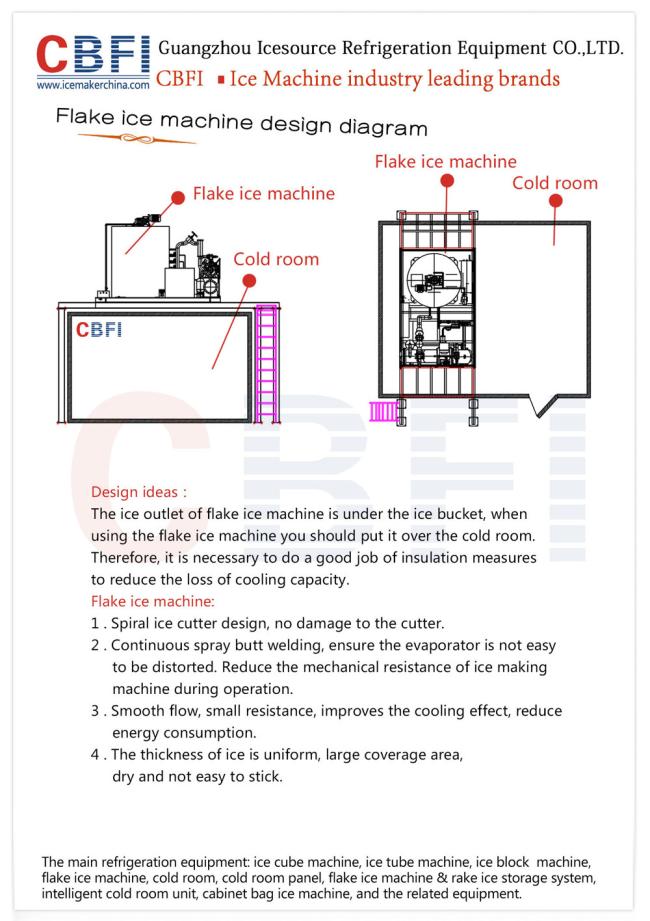 CBFI
www.icemakerchina.com
Guangzhou Icesource Refrigeration Equipment CO.,LTD.
CBFI ▪ Ice Machine industry leading brands

Flake ice machine design diagram

Flake ice machine
Cold room
CBFI

Flake ice machine
Cold room

CBFI

Design ideas :
The ice outlet of flake ice machine is under the ice bucket, when using the flake ice machine you should put it over the cold room. Therefore, it is necessary to do a good job of insulation measures to reduce the loss of cooling capacity.

Flake ice machine:
1 . Spiral ice cutter design, no damage to the cutter.
2 . Continuous spray butt welding, ensure the evaporator is not easy to be distorted. Reduce the mechanical resistance of ice making machine during operation.
3 . Smooth flow, small resistance, improves the cooling effect, reduce energy consumption.
4 . The thickness of ice is uniform, large coverage area, dry and not easy to stick.

The main refrigeration equipment: ice cube machine, ice tube machine, ice block machine, flake ice machine, cold room, cold room panel, flake ice machine & rake ice storage system, intelligent cold room unit, cabinet bag ice machine, and the related equipment.