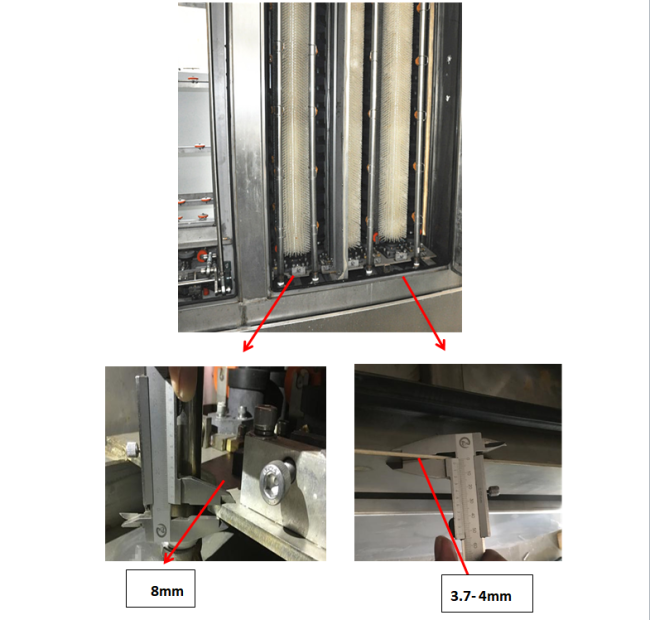 8mm

3.7- 4mm