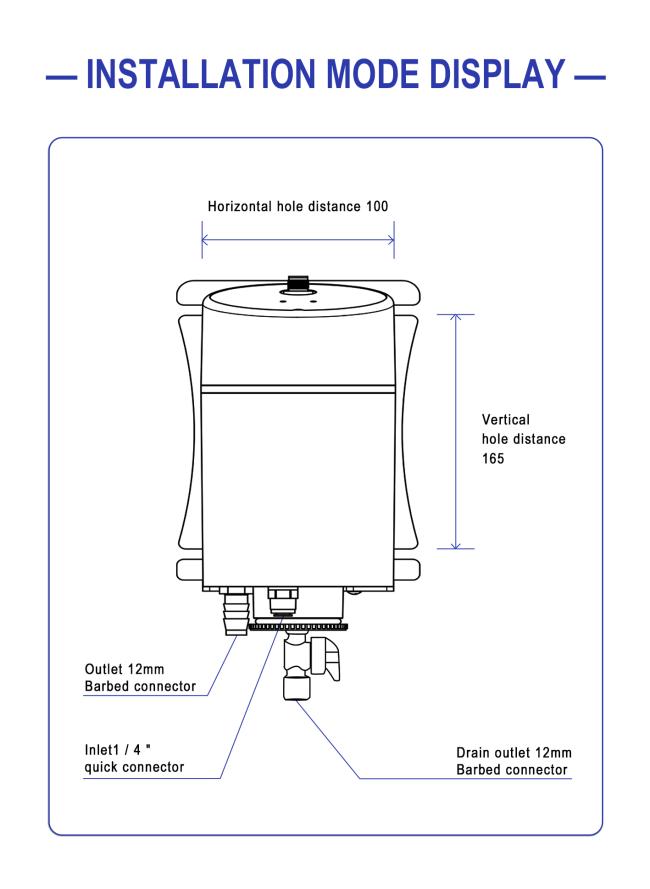 — INSTALLATION MODE DISPLAY —

Horizontal hole distance 100

Vertical hole distance 165

Outlet 12mm Barbed connector

Inlet1 / 4 " quick connector

Drain outlet 12mm Barbed connector