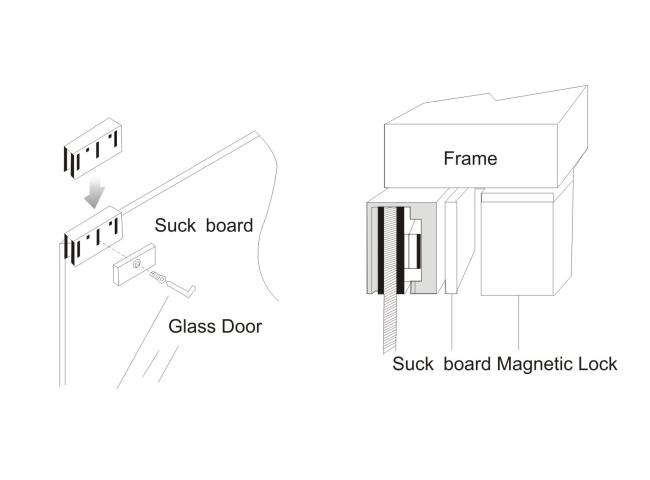 Suck board

Glass Door

Frame

Suck board Magnetic Lock