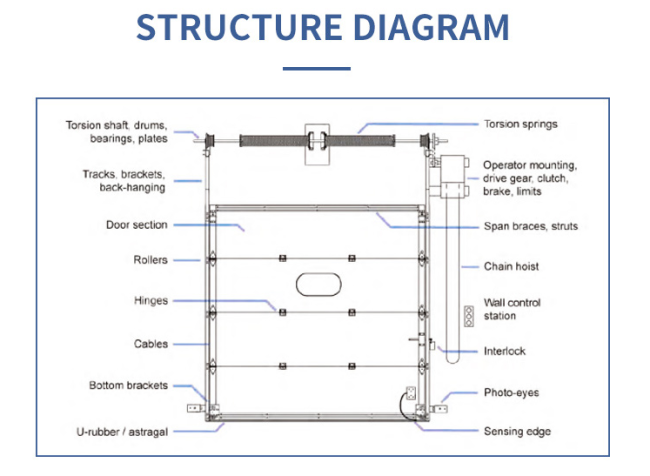 STRUCTURE DIAGRAM

Torsion shaft, drums, bearings, plates

Tracks, brackets, back-hanging

Door section

Rollers

Hinges

Cables

Bottom brackets

U-rubber / astragal

Torsion springs

Operator mounting, drive gear, clutch, brake, limits

Span braces, struts

Chain hoist

Wall control station

Interlock

Photo-eyes

Sensing edge