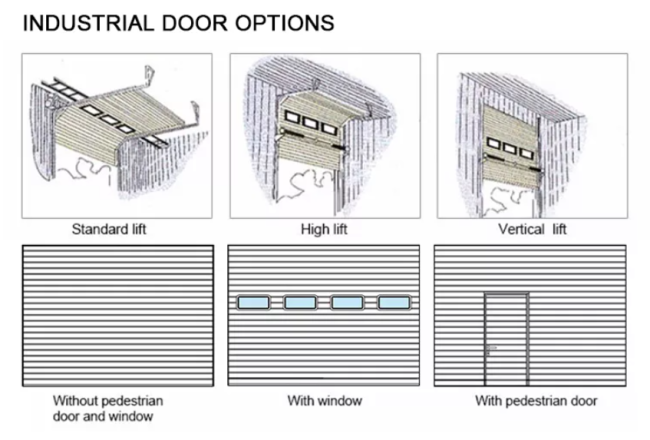 INDUSTRIAL DOOR OPTIONS

Standard lift

High lift

Vertical lift

Without pedestrian door and window

With window

With pedestrian door