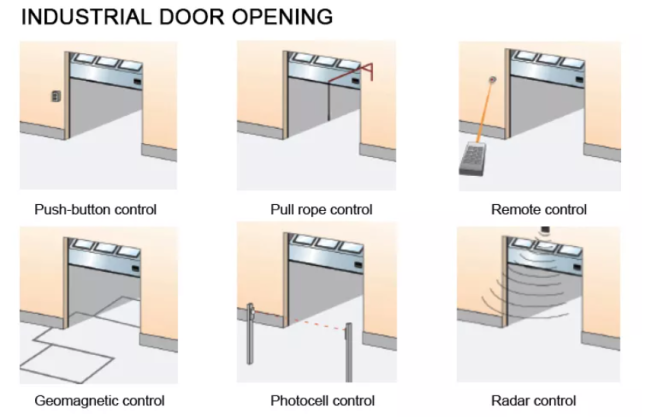 INDUSTRIAL DOOR OPENING

Push-button control

Pull rope control

Remote control

Geomagnetic control

Photocell control

Radar control