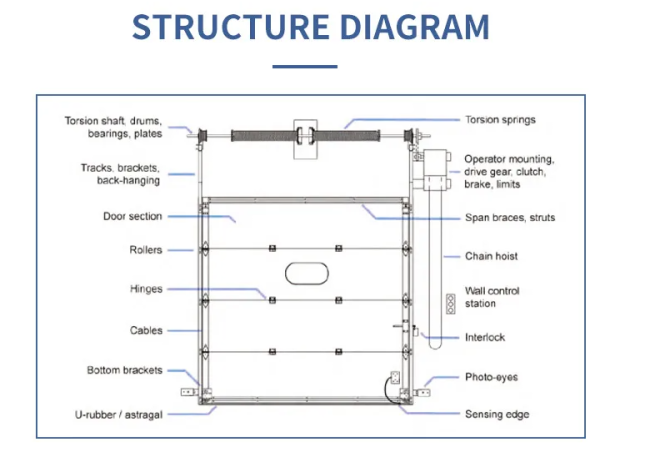 STRUCTURE DIAGRAM

Torsion shaft, drums, bearings, plates

Tracks, brackets, back-hanging

Door section

Rollers

Hinges

Cables

Bottom brackets

U-rubber / astragal

Torsion springs

Operator mounting, drive gear, clutch, brake, limits

Span braces, struts

Chain hoist

Wall control station

Interlock

Photo-eyes

Sensing edge