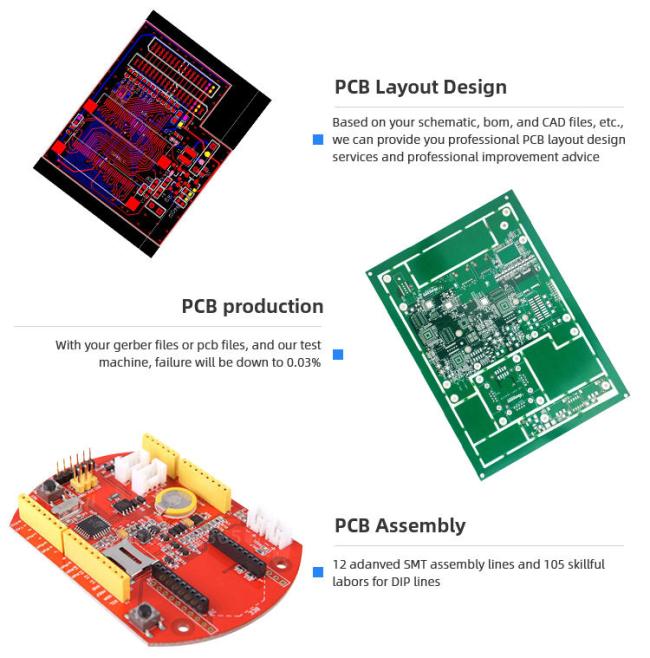 PCB Layout Design

Based on your schematic, bom, and CAD files, etc., we can provide you professional PCB layout design services and professional improvement advice

PCB production

With your gerber files or pcb files, and our test machine, failure will be down to 0.03%

PCB Assembly

12 adanved SMT assembly lines and 105 skillful labors for DIP lines