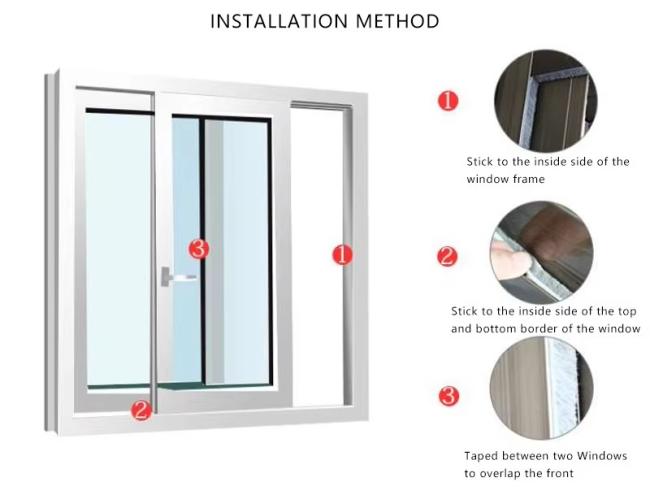 INSTALLATION METHOD

3

1

2

1

Stick to the inside side of the window frame

2

Stick to the inside side of the top and bottom border of the window

3

Taped between two Windows to overlap the front