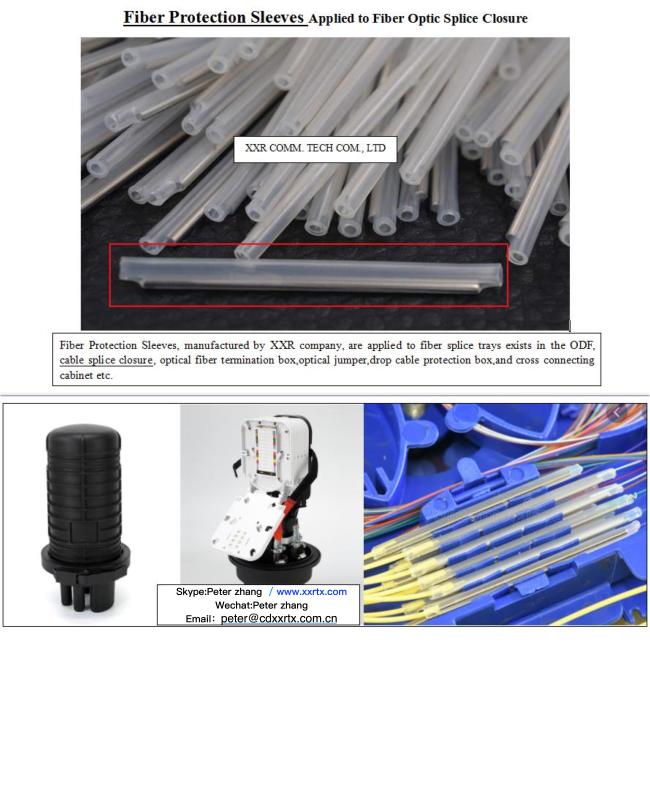 Fiber Protection Sleeves Applied to Fiber Optic Splice Closure

XXR COMM. TECH COM., LTD

Fiber Protection Sleeves, manufactured by XXR company, are applied to fiber splice trays exists in the ODF, cable splice closure, optical fiber termination box,optical jumper,drop cable protection box,and cross connecting cabinet etc.

Skype:Peter zhang / www.xxrtx.com
Wechat:Peter zhang
Email: peter@cdxxrtx.com.cn