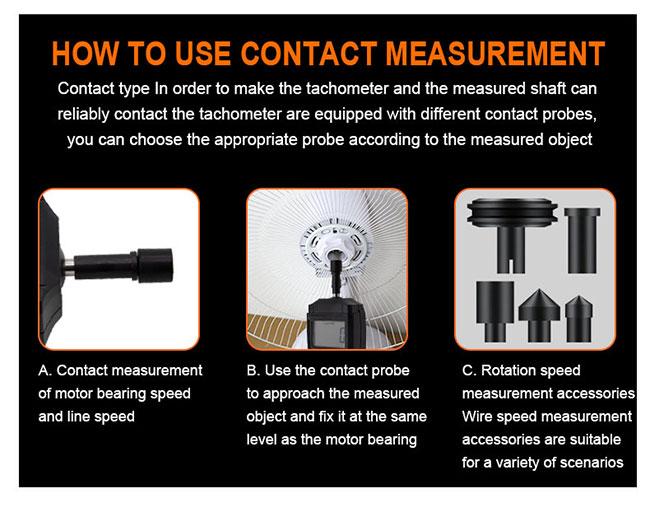 HOW TO USE CONTACT MEASUREMENT

Contact type In order to make the tachometer and the measured shaft can reliably contact the tachometer are equipped with different contact probes, you can choose the appropriate probe according to the measured object

A. Contact measurement of motor bearing speed and line speed

B. Use the contact probe to approach the measured object and fix it at the same level as the motor bearing

C. Rotation speed measurement accessories Wire speed measurement accessories are suitable for a variety of scenarios