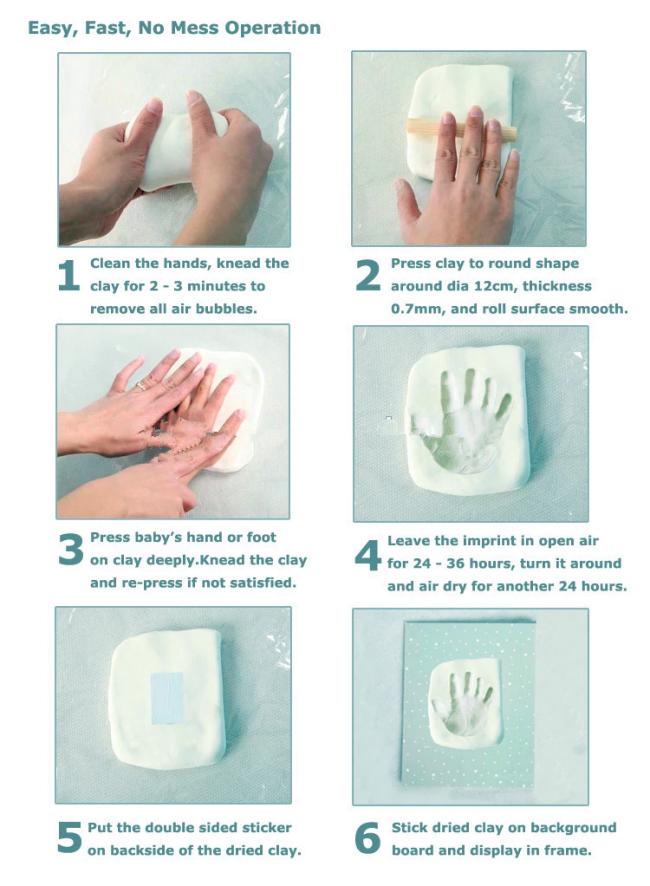 Easy, Fast, No Mess Operation

1 Clean the hands, knead the clay for 2 - 3 minutes to remove all air bubbles.

2 Press clay to round shape around dia 12cm, thickness 0.7mm, and roll surface smooth.

3 Press baby's hand or foot on clay deeply.Knead the clay and re-press if not satisfied.

4 Leave the imprint in open air for 24 - 36 hours, turn it around and air dry for another 24 hours.

5 Put the double sided sticker on backside of the dried clay.

6 Stick dried clay on background board and display in frame.