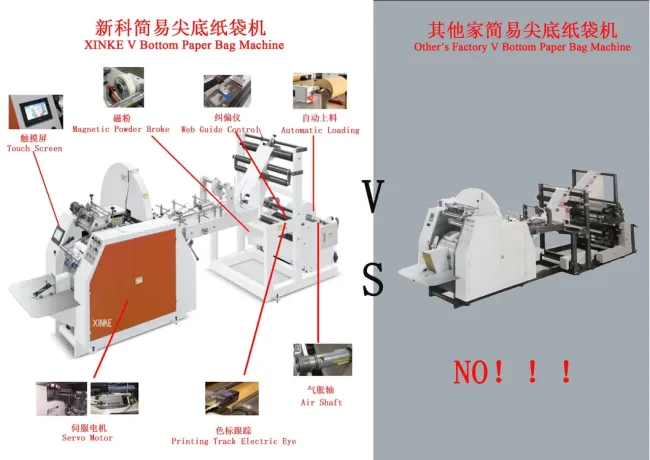 新科简易尖底纸袋机
XINKE V Bottom Paper Bag Machine

触摸屏
Touch Screen

磁粉
Magnetic Powder Broke

纠偏仪
Web Guide Control

自动上料
Automatic Loading

XINKE

伺服电机
Servo Motor

色标跟踪
Printing Track Electric Eye

气胀轴
Air Shaft

V
S

其他家简易尖底纸袋机
Other's Factory V Bottom Paper Bag Machine

NO！！！