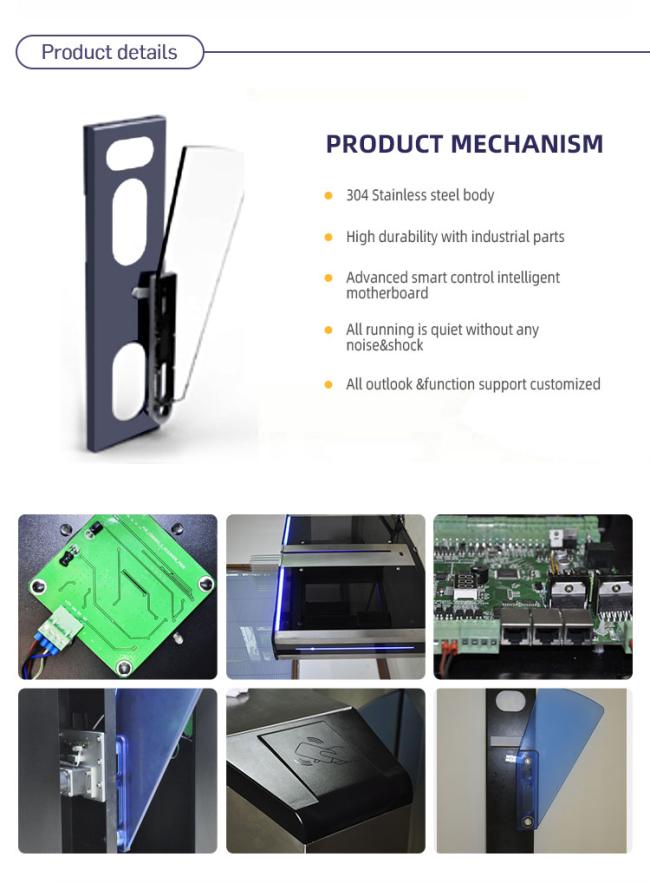 Product details

PRODUCT MECHANISM

304 Stainless steel body

High durability with industrial parts

Advanced smart control intelligent motherboard

All running is quiet without any noise&shock

All outlook &function support customized