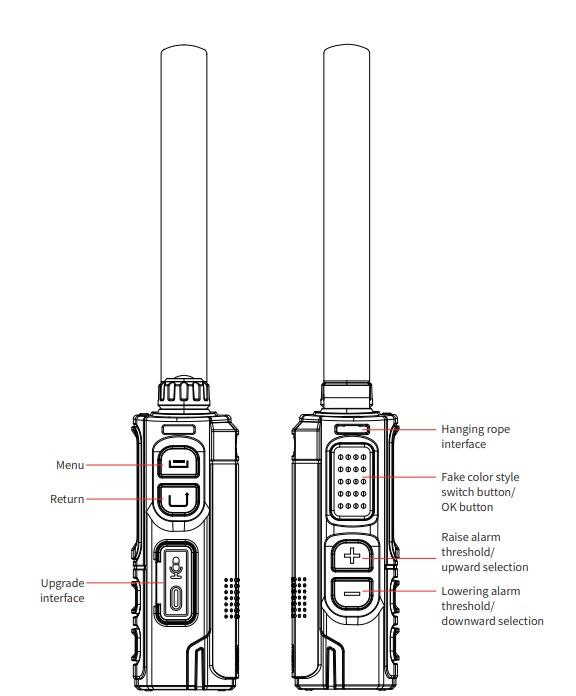 Menu

Return

Upgrade interface

Hanging rope interface

Fake color style switch button/ OK button

Raise alarm threshold/ upward selection

Lowering alarm threshold/ downward selection