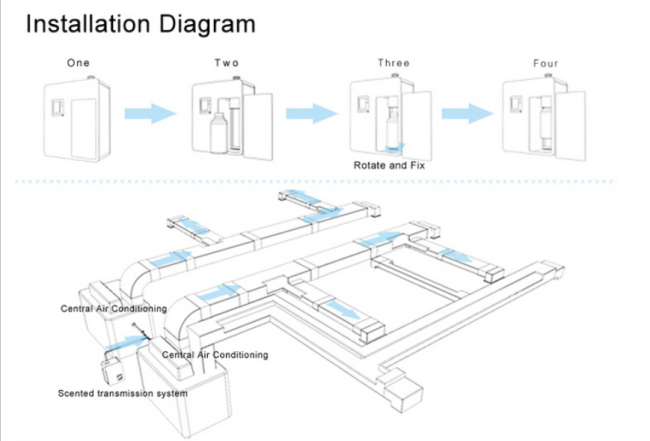 Installation Diagram

One

Two

Three

Four

Rotate and Fix

Central Air Conditioning

Central Air Conditioning

Scented transmission system