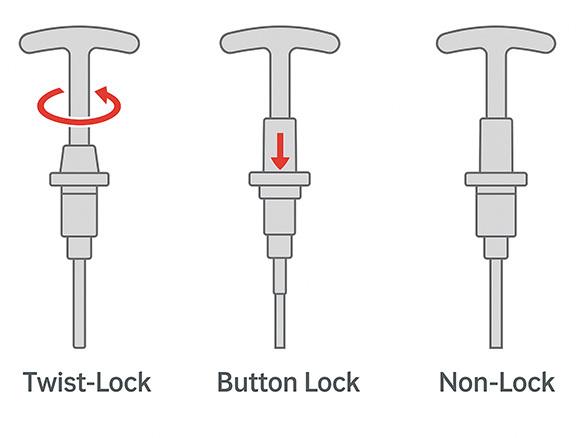 Twist-Lock

Button Lock

Non-Lock