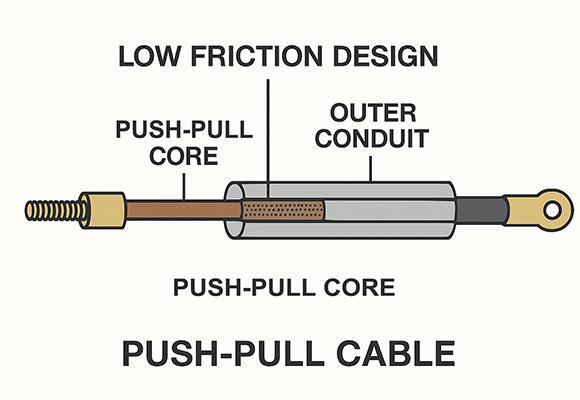 LOW FRICTION DESIGN

PUSH-PULL CORE

OUTER CONDUIT

PUSH-PULL CORE

PUSH-PULL CABLE