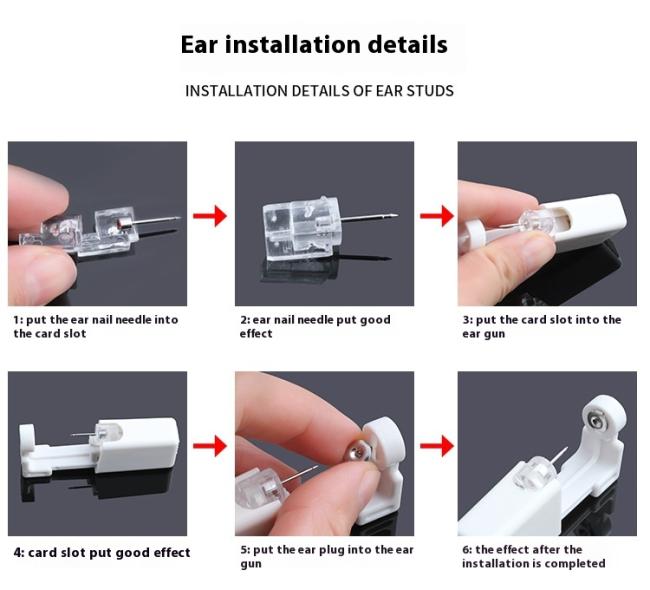 Ear installation details

INSTALLATION DETAILS OF EAR STUDS

1: put the ear nail needle into the card slot

2: ear nail needle put good effect

3: put the card slot into the ear gun

4: card slot put good effect

5: put the ear plug into the ear gun

6: the effect after the installation is completed