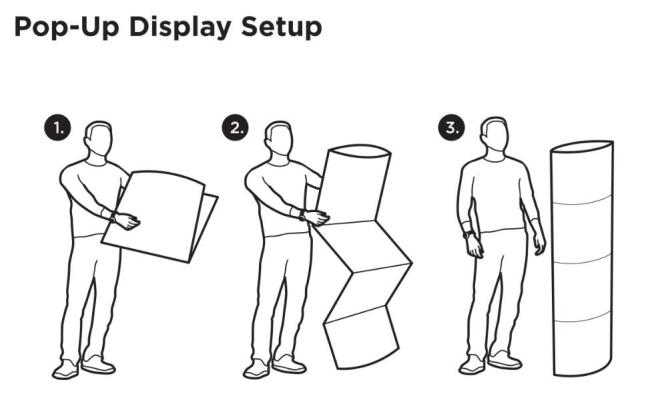 Pop-Up Display Setup

1.

2.

3.