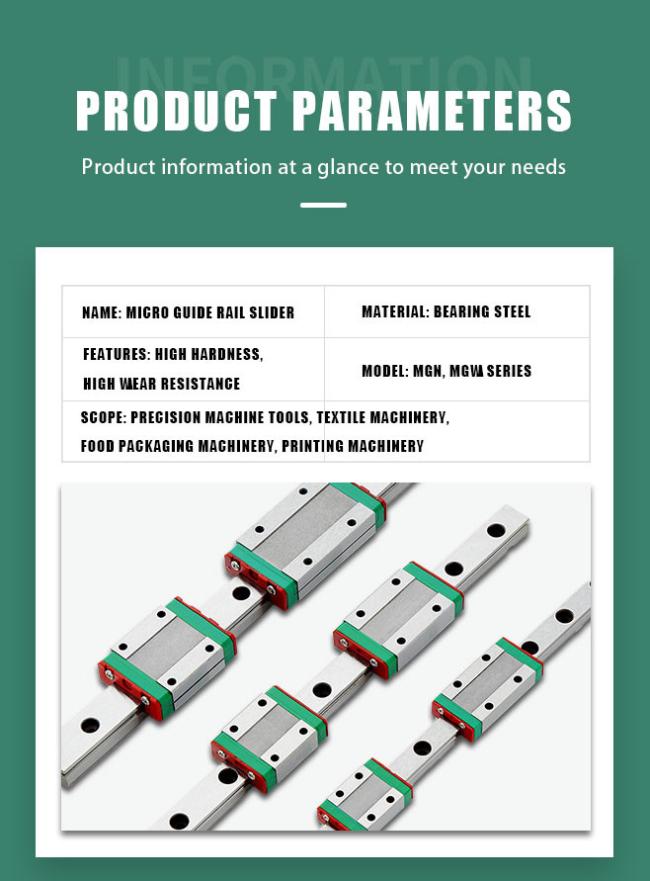 INFORMATION

PRODUCT PARAMETERS

Product information at a glance to meet your needs

| NAME: MICRO GUIDE RAIL SLIDER | MATERIAL: BEARING STEEL |
|---|---|
| FEATURES: HIGH HARDNESS, HIGH WEAR RESISTANCE | MODEL: MGN, MGW SERIES |
| SCOPE: PRECISION MACHINE TOOLS, TEXTILE MACHINERY, FOOD PACKAGING MACHINERY, PRINTING MACHINERY | |