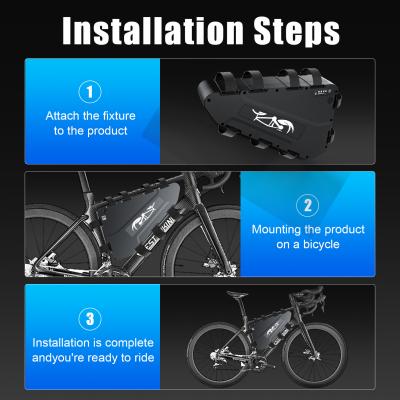 Installation Steps

1
Attach the fixture to the product

2
Mounting the product on a bicycle

3
Installation is complete andyou're ready to ride