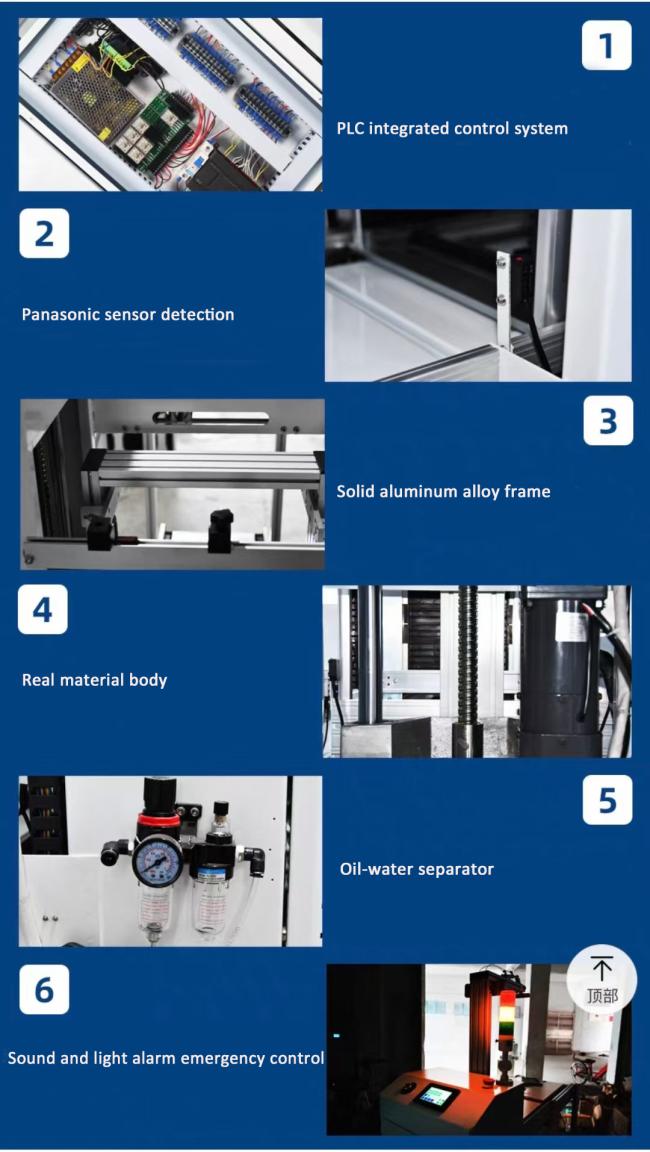 1

PLC integrated control system

2

Panasonic sensor detection

3

Solid aluminum alloy frame

4

Real material body

5

Oil-water separator

6

Sound and light alarm emergency control

顶部