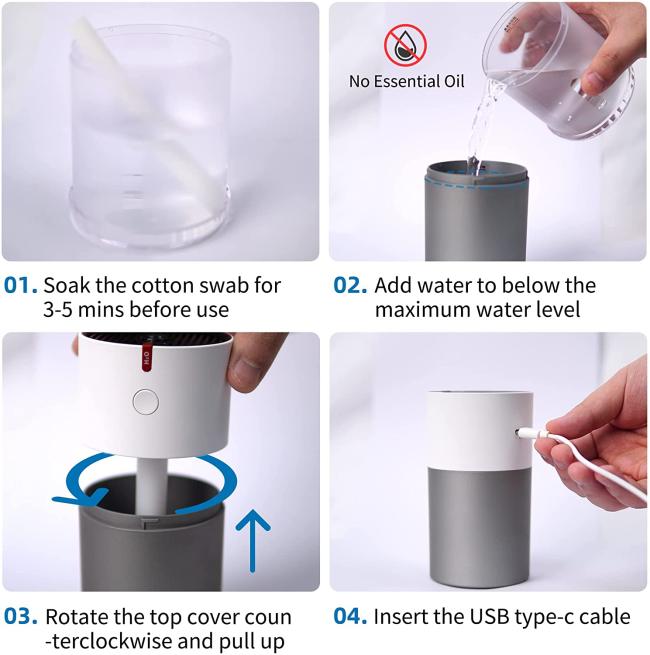 No Essential Oil

01. Soak the cotton swab for 3-5 mins before use

02. Add water to below the maximum water level

$H_2O$

03. Rotate the top cover coun -terclockwise and pull up

04. Insert the USB type-c cable