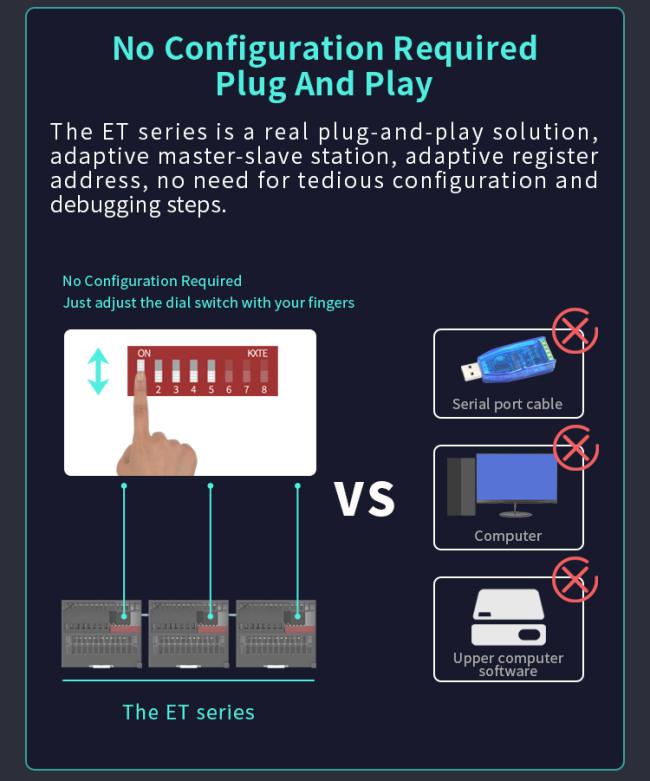 No Configuration Required
Plug And Play

The ET series is a real plug-and-play solution, adaptive master-slave station, adaptive register address, no need for tedious configuration and debugging steps.

No Configuration Required
Just adjust the dial switch with your fingers

ON KXTE
2 3 4 5 6 7 8

VS

Serial port cable

Computer

Upper computer software

The ET series