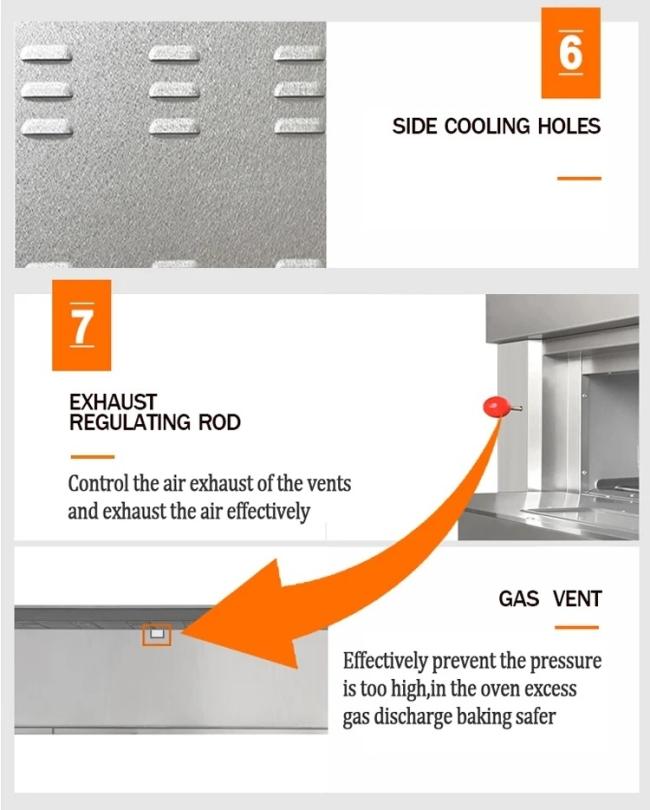 6

SIDE COOLING HOLES

7

EXHAUST REGULATING ROD

Control the air exhaust of the vents and exhaust the air effectively

GAS VENT

Effectively prevent the pressure is too high,in the oven excess gas discharge baking safer