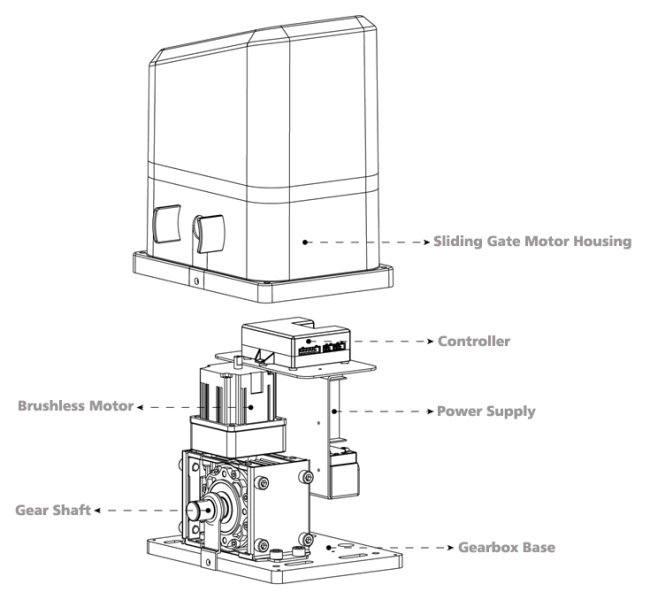 Sliding Gate Motor Housing

Controller

Brushless Motor

Power Supply

Gear Shaft

Gearbox Base