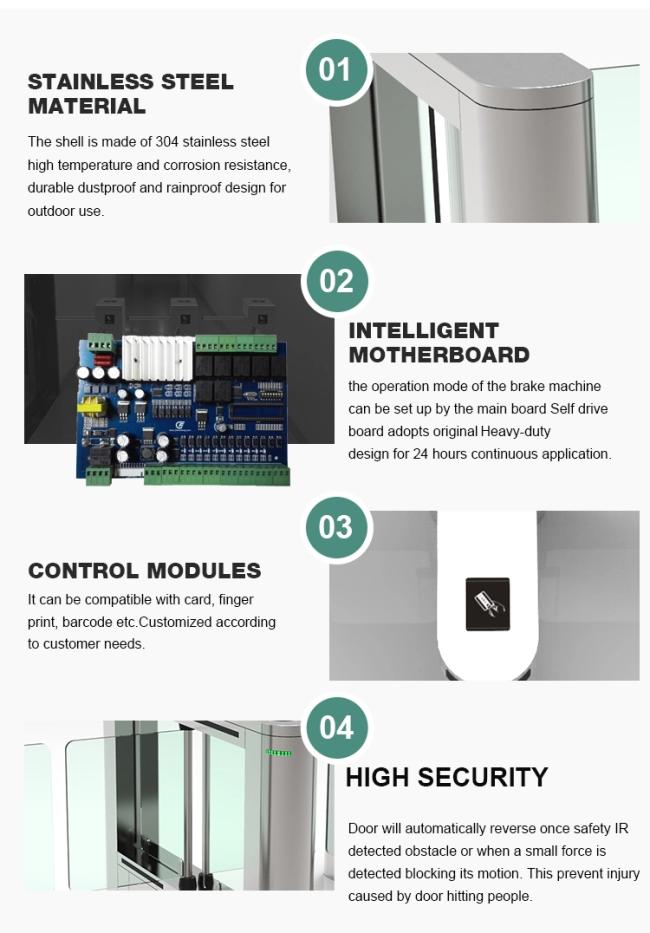 01

STAINLESS STEEL MATERIAL

The shell is made of 304 stainless steel high temperature and corrosion resistance, durable dustproof and rainproof design for outdoor use.

02

INTELLIGENT MOTHERBOARD

the operation mode of the brake machine can be set up by the main board Self drive board adopts original Heavy-duty design for 24 hours continuous application.

03

CONTROL MODULES

It can be compatible with card, finger print, barcode etc.Customized according to customer needs.

04

HIGH SECURITY

Door will automatically reverse once safety IR detected obstacle or when a small force is detected blocking its motion. This prevent injury caused by door hitting people.