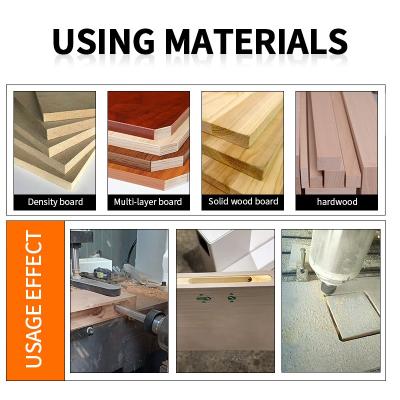 USING MATERIALS

Density board

Multi-layer board

Solid wood board

hardwood

USAGE EFFECT