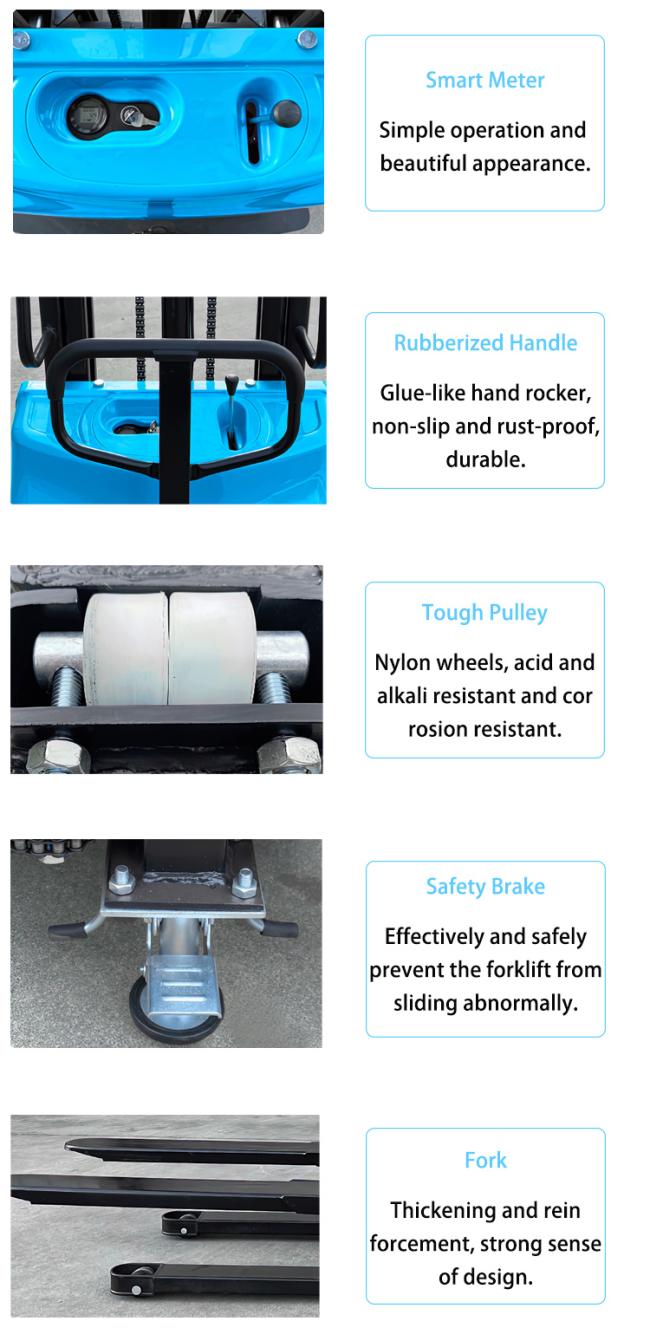 Smart Meter

Simple operation and beautiful appearance.

Rubberized Handle

Glue-like hand rocker, non-slip and rust-proof, durable.

Tough Pulley

Nylon wheels, acid and alkali resistant and cor rosion resistant.

Safety Brake

Effectively and safely prevent the forklift from sliding abnormally.

Fork

Thickening and rein forcement, strong sense of design.