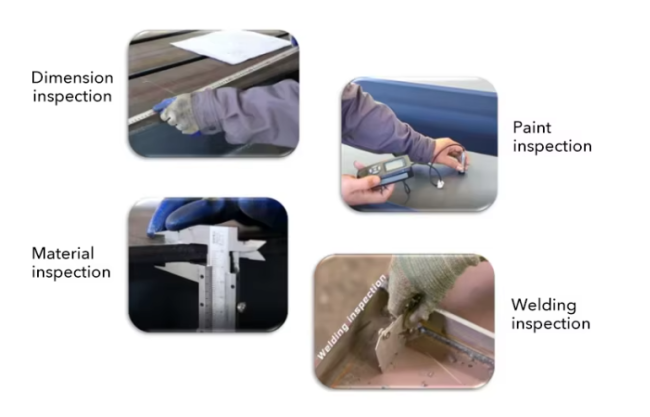 Dimension inspection

Paint inspection

Material inspection

Welding inspection

Welding inspection