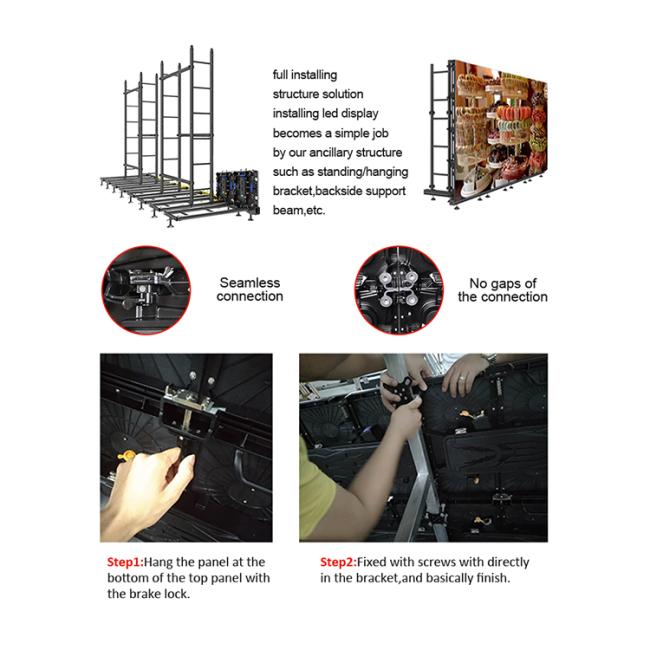 full installing structure solution installing led display becomes a simple job by our ancillary structure such as standing/hanging bracket,backside support beam,etc.

Seamless connection

No gaps of the connection

Step1:Hang the panel at the bottom of the top panel with the brake lock.

Step2:Fixed with screws with directly in the bracket,and basically finish.