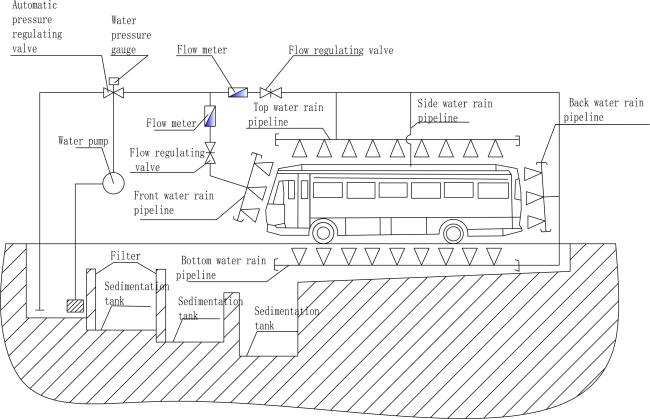 Automatic pressure regulating valve

Water pressure gauge

Flow meter

Flow regulating valve

Top water rain pipeline

Side water rain pipeline

Back water rain pipeline

Flow meter

Water pump

Flow regulating valve

Front water rain pipeline

Filter

Bottom water rain pipeline

Sedimentation tank

Sedimentation tank

Sedimentation tank