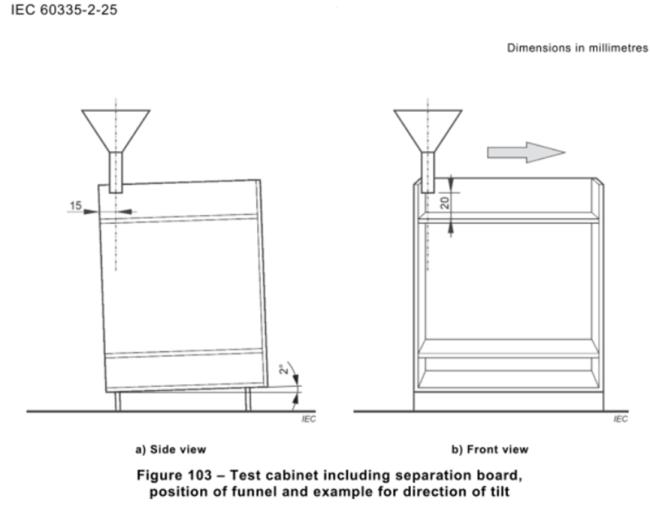 IEC 60335-2-25

Dimensions in millimetres

15

2°

IEC

a) Side view

20

IEC

b) Front view

Figure 103 – Test cabinet including separation board, position of funnel and example for direction of tilt