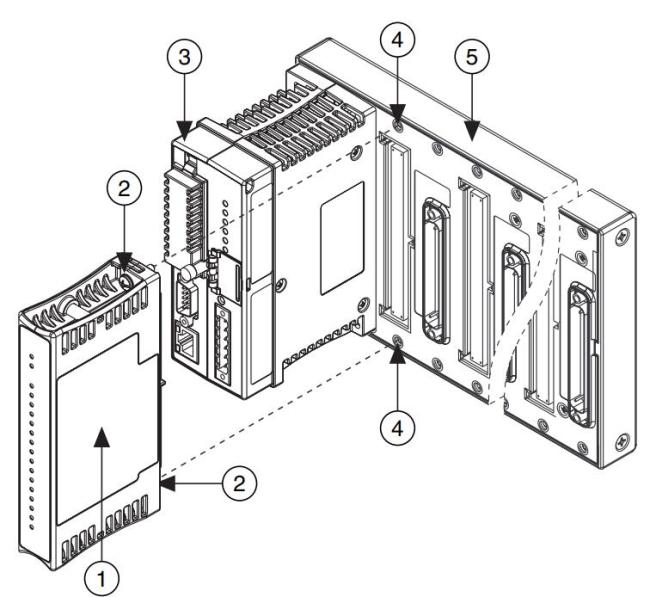 3
4
5
2
4
2
1